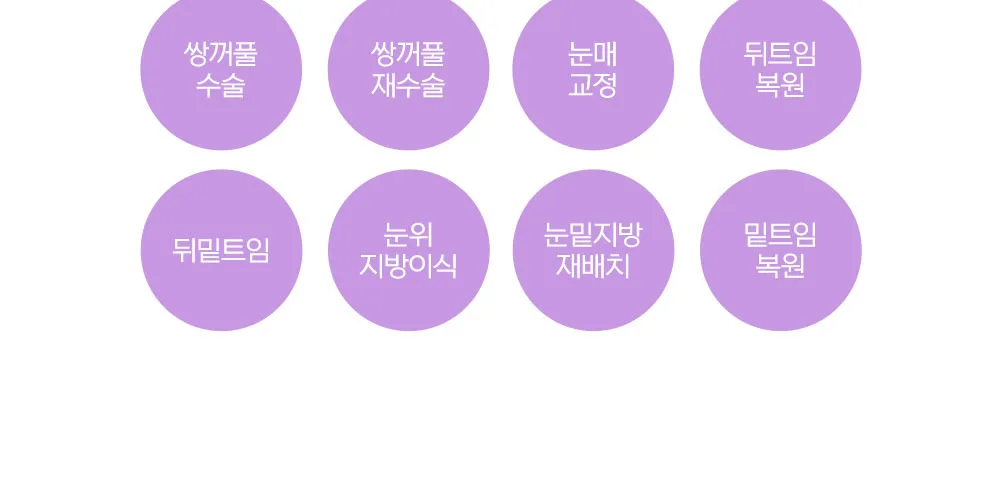 쌍꺼풀
수술

쌍꺼풀
재수술

눈매
교정

뒤트임
복원

뒤밑트임

눈위
지방이식

눈밑지방
재배치

밑트임
복원